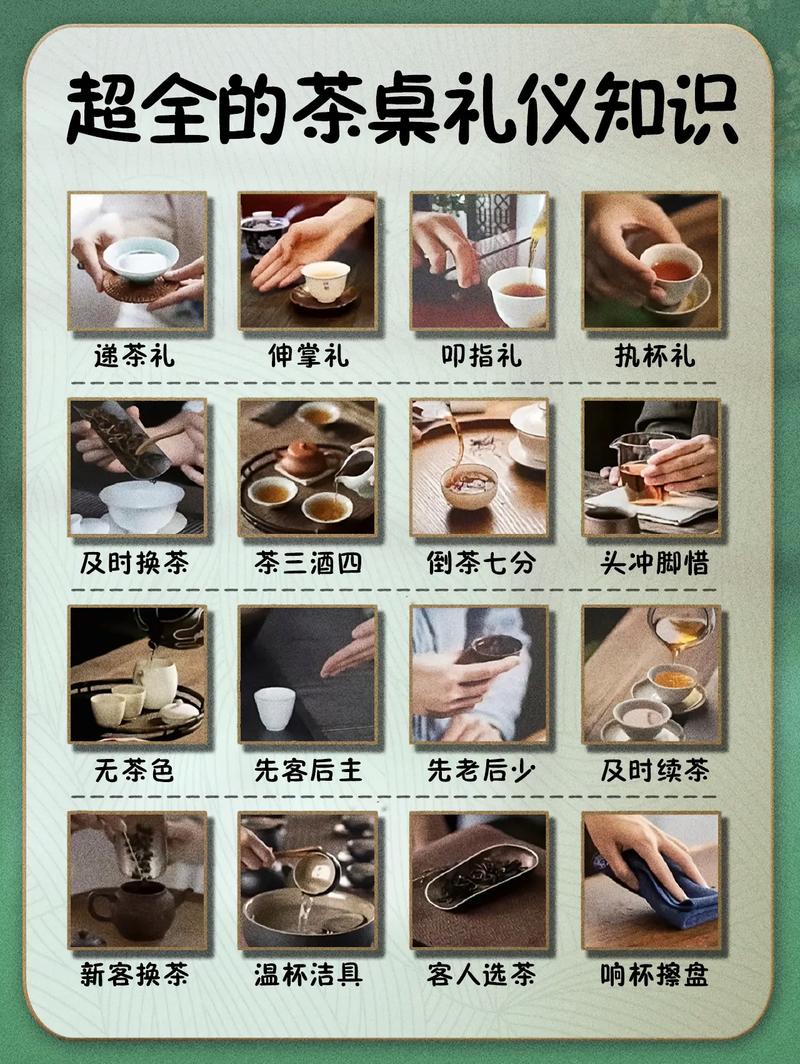 超全的茶桌礼仪知识

递茶礼
伸掌礼
叩指礼
执杯礼

及时换茶
茶三酒四
倒茶七分
头冲脚惜

无茶色
先客后主
先老后少
及时续茶

新客换茶
温杯洁具
客人选茶
响杯擦盘