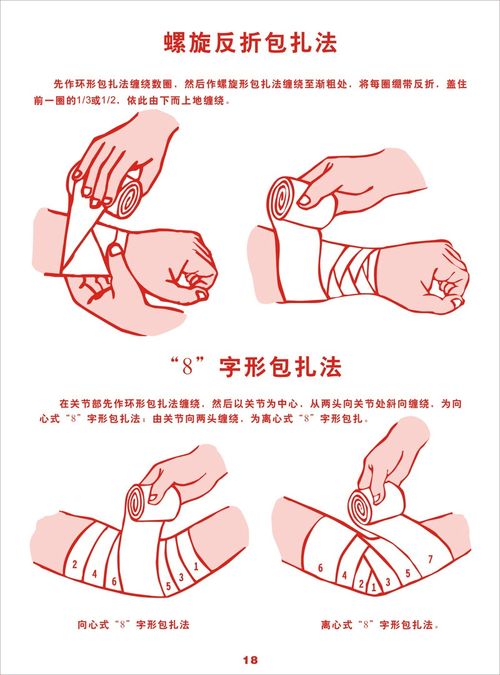 螺旋反折包扎法

先作环形包扎法缠绕数圈，然后作螺旋形包扎法缠绕至渐粗处，将每圈绷带反折，盖住前一圈的1/3或1/2，依此由下而上地缠绕。

“8”字形包扎法

在关节部先作环形包扎法缠绕，然后以关节为中心，从两头向关节处斜向缠绕，为向心式“8”字形包扎法；由关节向两头缠绕，为离心式“8”字形包扎。

2 4 6 5 3 1

6 4 2 1 3 5 7

向心式“8”字形包扎法

离心式“8”字形包扎法。

18